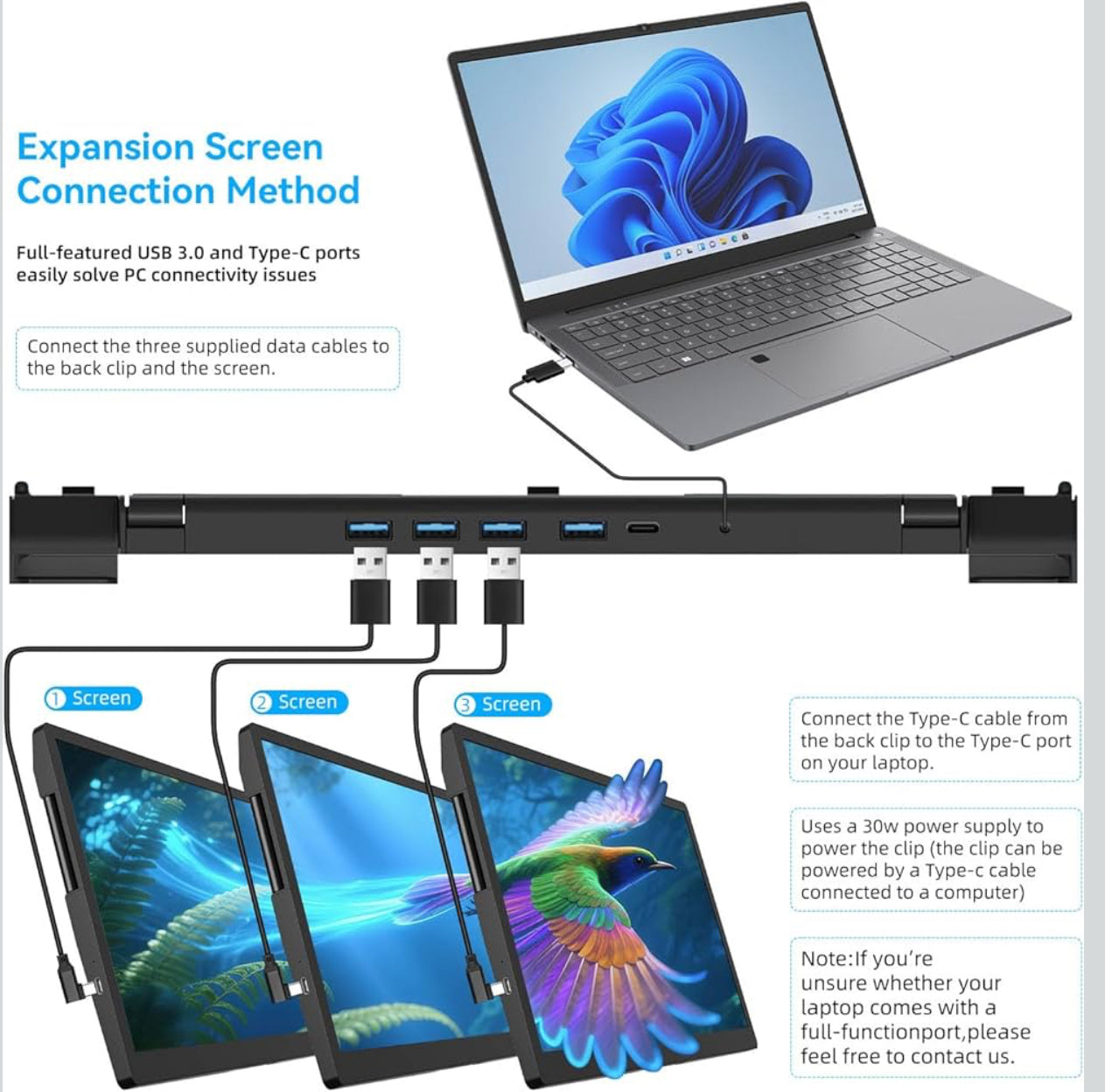 Expansion Screen Connection Method

Full-featured USB 3.0 and Type-C ports easily solve PC connectivity issues

Connect the three supplied data cables to the back clip and the screen.

① Screen

② Screen

③ Screen

Connect the Type-C cable from the back clip to the Type-C port on your laptop.

Uses a 30w power supply to power the clip (the clip can be powered by a Type-c cable connected to a computer)

Note:If you're unsure whether your laptop comes with a full-functionport,please feel free to contact us.