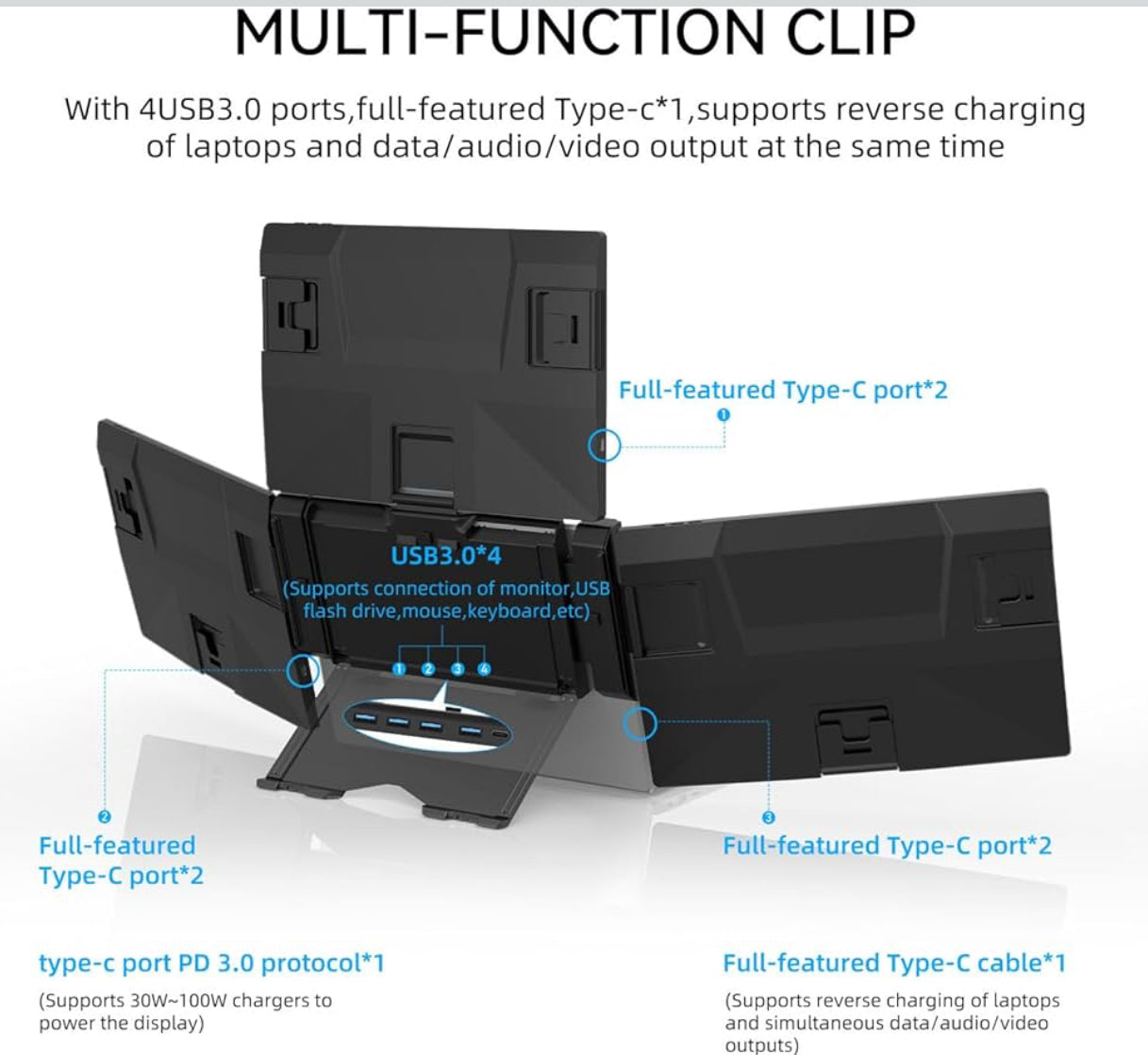 MULTI-FUNCTION CLIP

With 4USB3.0 ports,full-featured Type-c*1,supports reverse charging of laptops and data/audio/video output at the same time

Full-featured Type-C port*2

1

USB3.0*4
(Supports connection of monitor,USB flash drive,mouse,keyboard,etc)

1 2 3 4

2

Full-featured Type-C port*2

3

Full-featured Type-C port*2

type-c port PD 3.0 protocol*1
(Supports 30W~100W chargers to power the display)

Full-featured Type-C cable*1
(Supports reverse charging of laptops and simultaneous data/audio/video outputs)